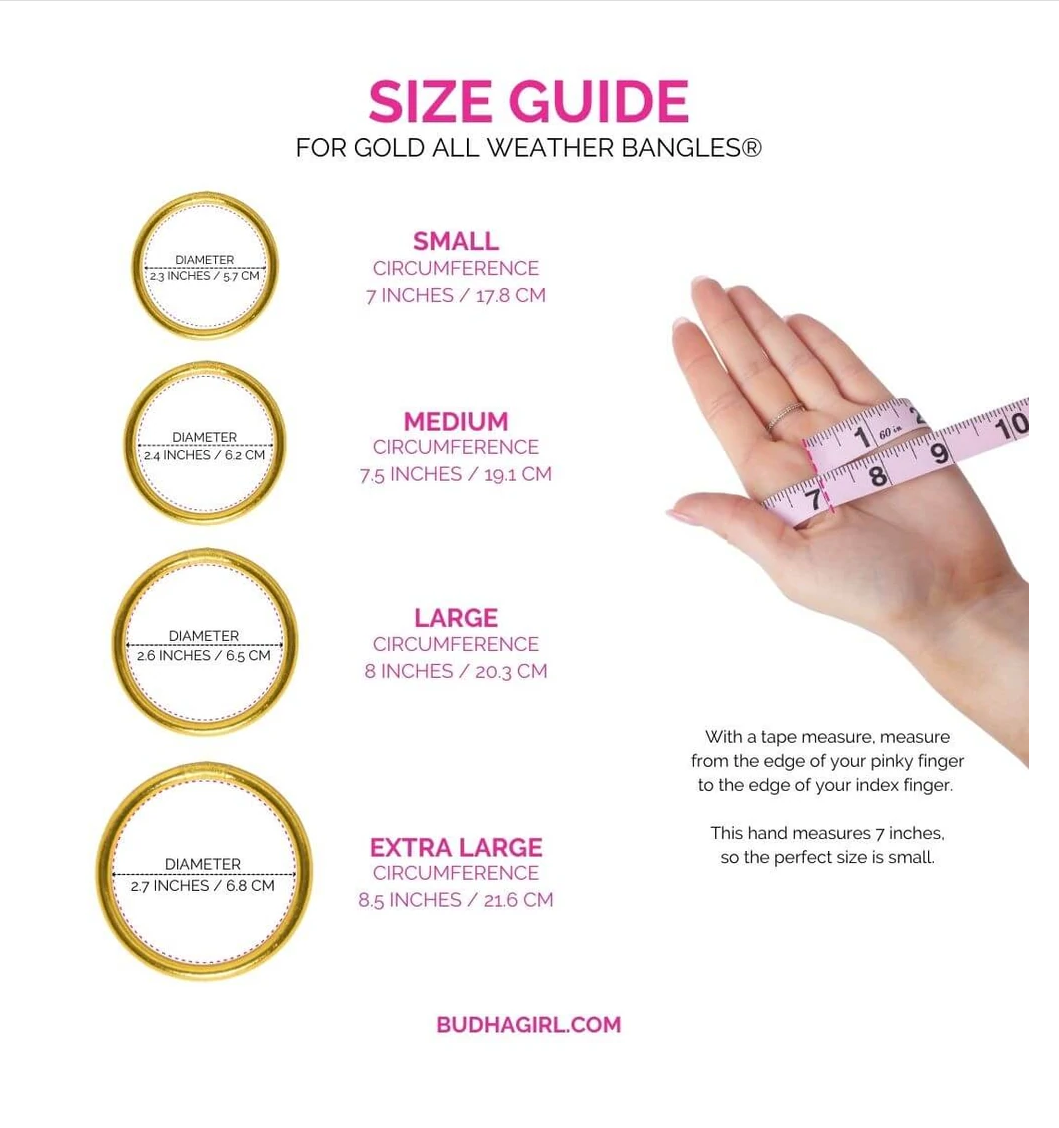 SIZE GUIDE
FOR GOLD ALL WEATHER BANGLES®

DIAMETER
2.3 INCHES / 5.7 CM

SMALL
CIRCUMFERENCE
7 INCHES / 17.8 CM

DIAMETER
2.4 INCHES / 6.2 CM

MEDIUM
CIRCUMFERENCE
7.5 INCHES / 19.1 CM

DIAMETER
2.6 INCHES / 6.5 CM

LARGE
CIRCUMFERENCE
8 INCHES / 20.3 CM

DIAMETER
2.7 INCHES / 6.8 CM

EXTRA LARGE
CIRCUMFERENCE
8.5 INCHES / 21.6 CM

1 60 in 2 7 8 9 10

With a tape measure, measure from the edge of your pinky finger to the edge of your index finger.

This hand measures 7 inches, so the perfect size is small.

BUDHAGIRL.COM